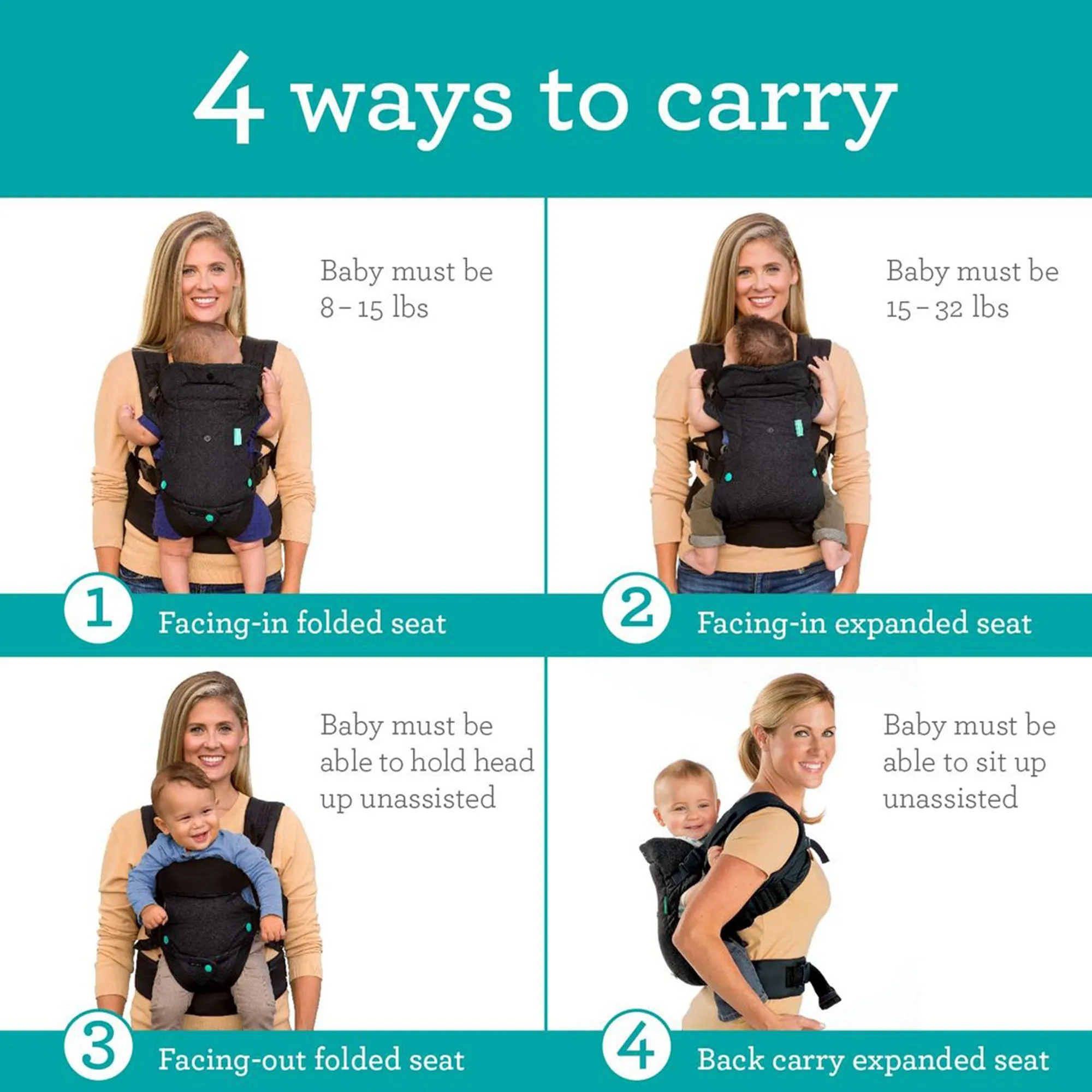 4 ways to carry

Baby must be 8 – 15 lbs

1 Facing-in folded seat

Baby must be 15 – 32 lbs

2 Facing-in expanded seat

Baby must be able to hold head up unassisted

3 Facing-out folded seat

Baby must be able to sit up unassisted

4 Back carry expanded seat