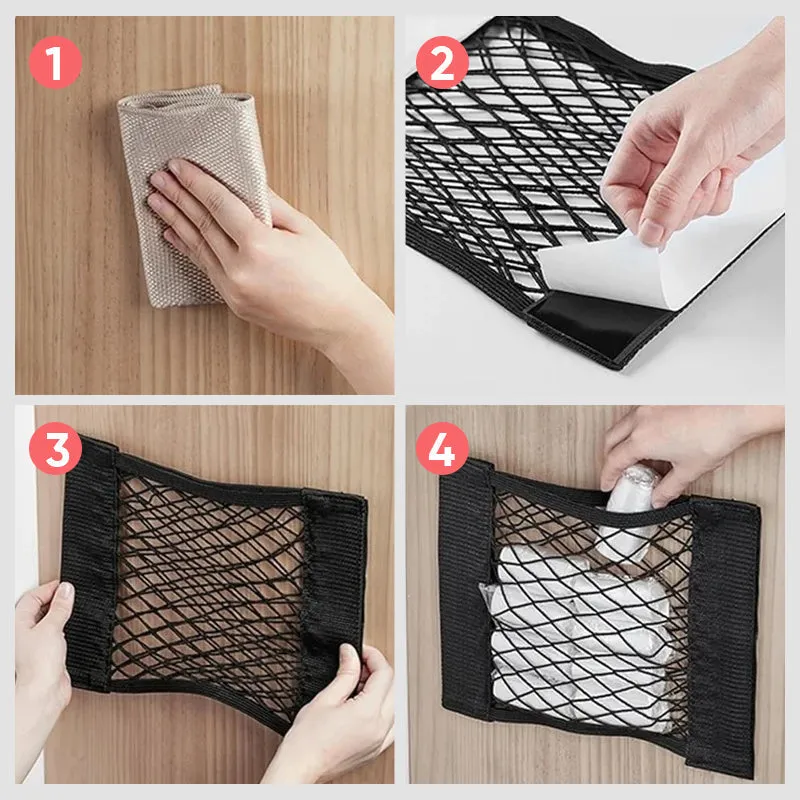 1

2

3

4